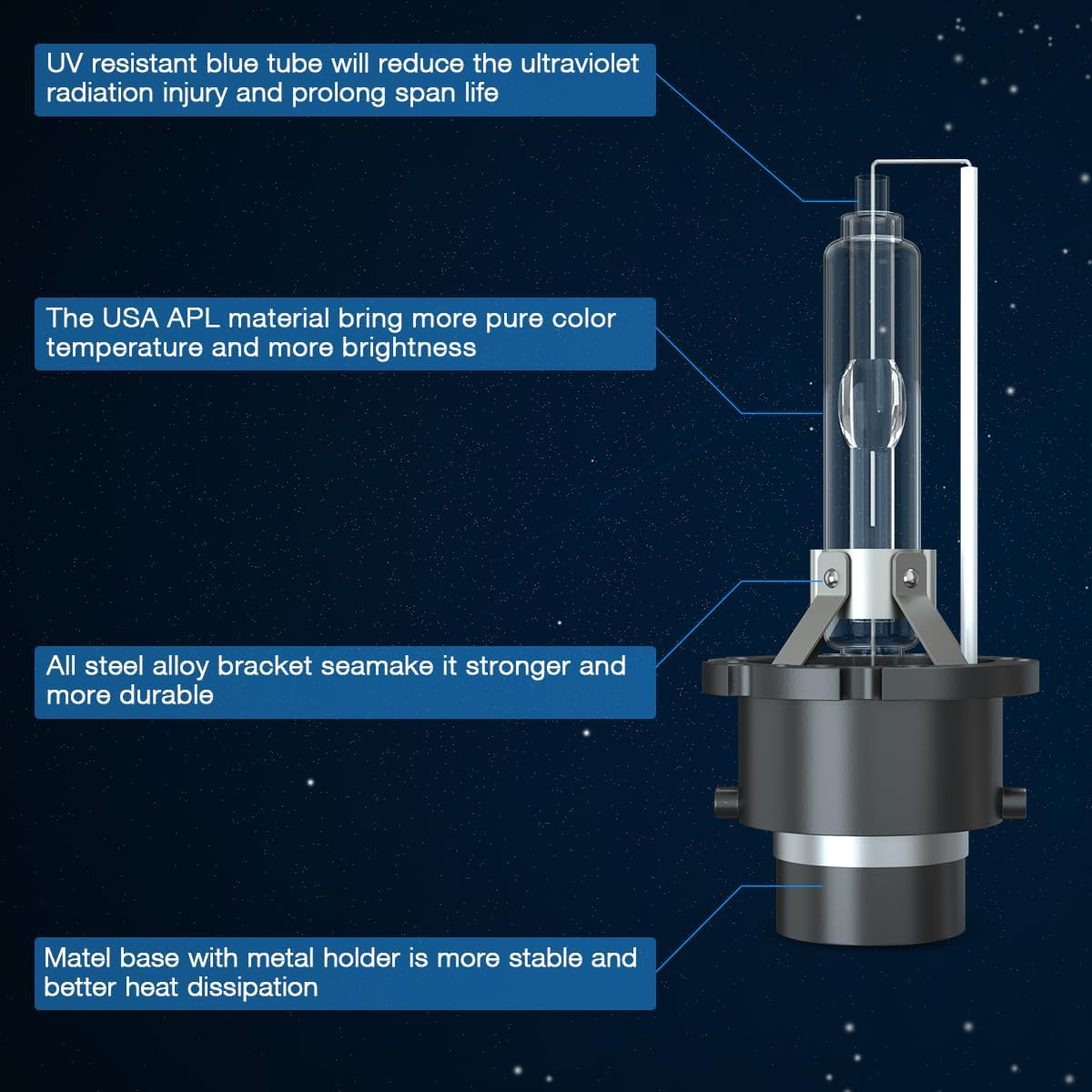 UV resistant blue tube will reduce the ultraviolet radiation injury and prolong span life

The USA APL material bring more pure color temperature and more brightness

All steel alloy bracket seamake it stronger and more durable

Matel base with metal holder is more stable and better heat dissipation