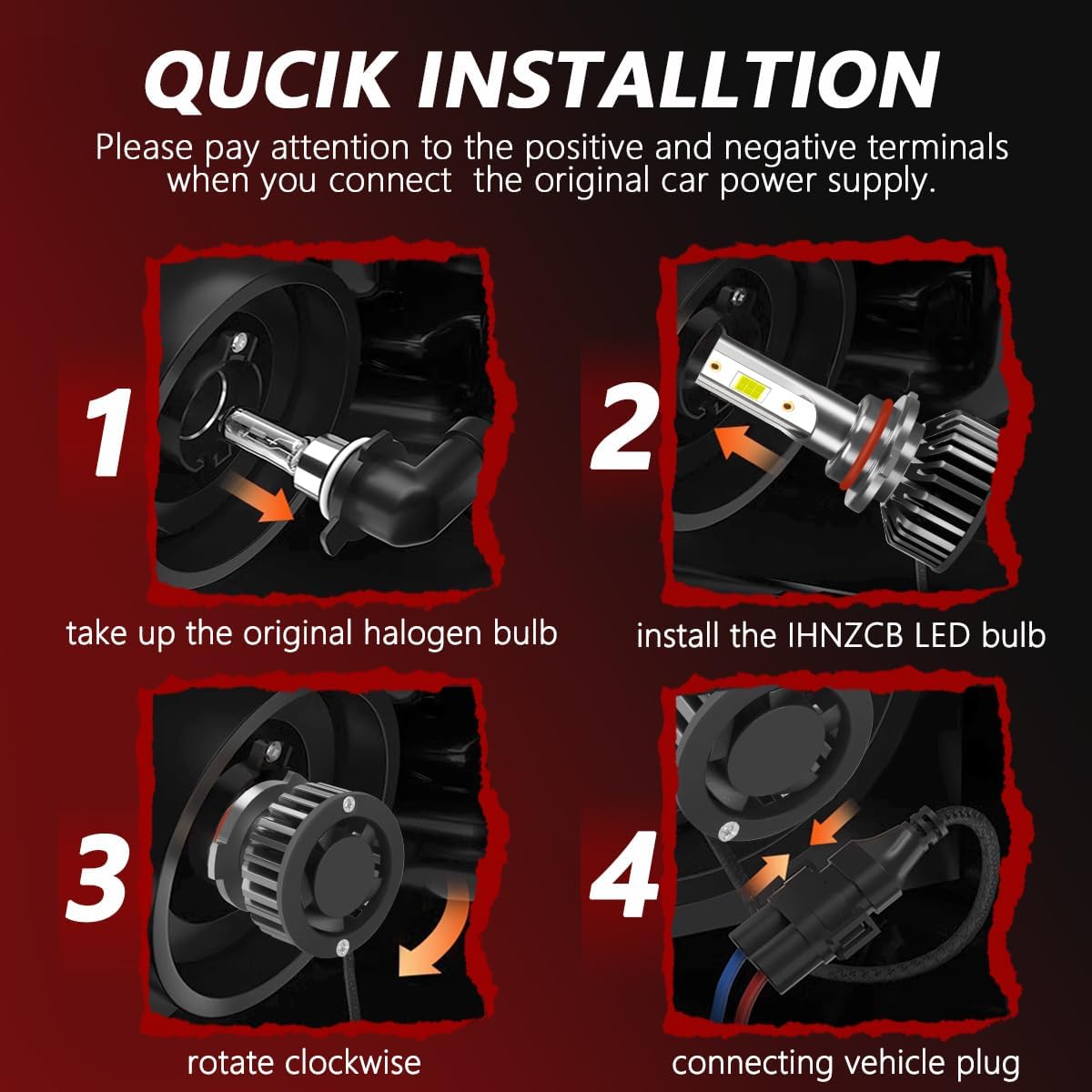 QUCIK INSTALLTION

Please pay attention to the positive and negative terminals when you connect the original car power supply.

1

take up the original halogen bulb

2

install the IHNZCB LED bulb

3

rotate clockwise

4

connecting vehicle plug